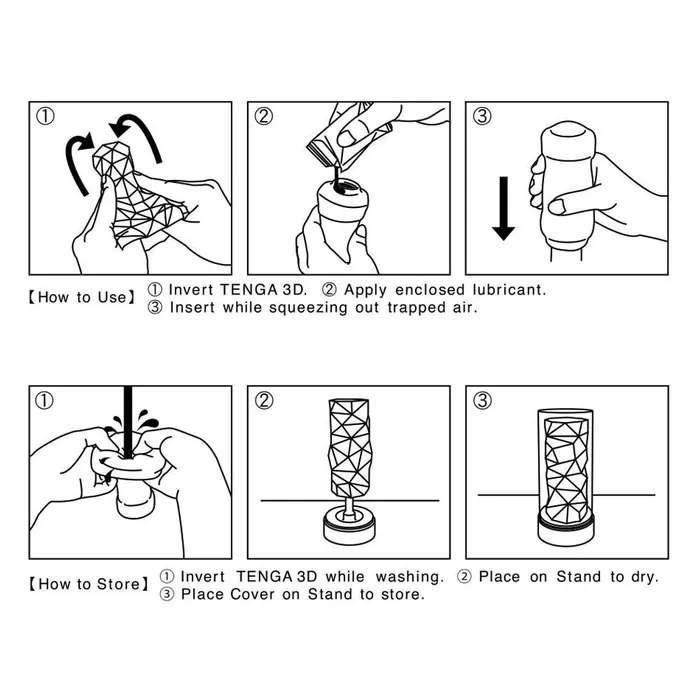 ①

②

③

【How to Use】 ① Invert TENGA 3D. ② Apply enclosed lubricant.
③ Insert while squeezing out trapped air.

①

②

③

【How to Store】 ① Invert TENGA 3D while washing. ② Place on Stand to dry.
③ Place Cover on Stand to store.